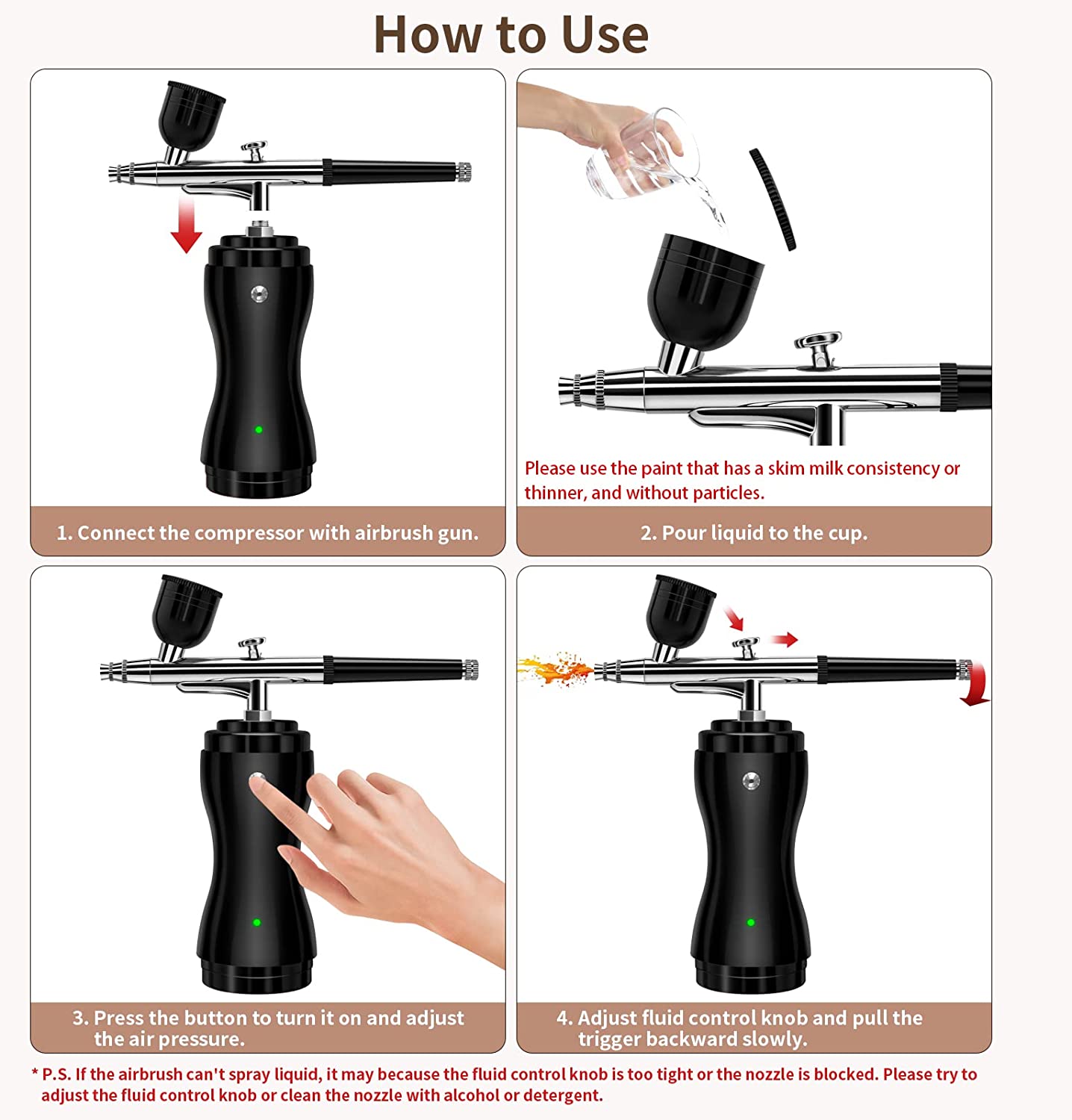 How to Use

1. Connect the compressor with airbrush gun.

Please use the paint that has a skim milk consistency or thinner, and without particles.

2. Pour liquid to the cup.

3. Press the button to turn it on and adjust the air pressure.

4. Adjust fluid control knob and pull the trigger backward slowly.

* P.S. If the airbrush can't spray liquid, it may because the fluid control knob is too tight or the nozzle is blocked. Please try to adjust the fluid control knob or clean the nozzle with alcohol or detergent.